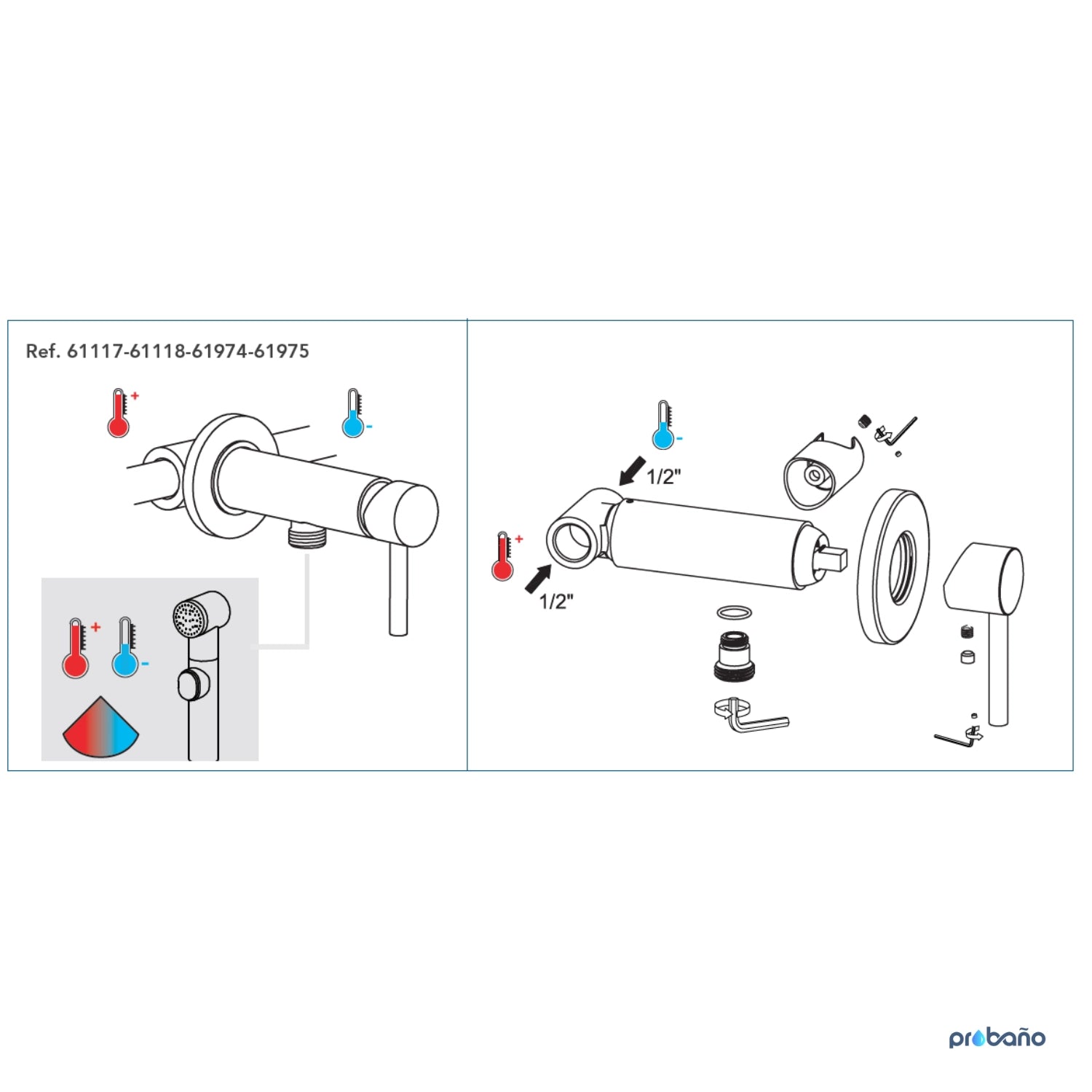 Ref. 61117-61118-61974-61975

+

-

+

-

-

1/2"

+

1/2"

probaño