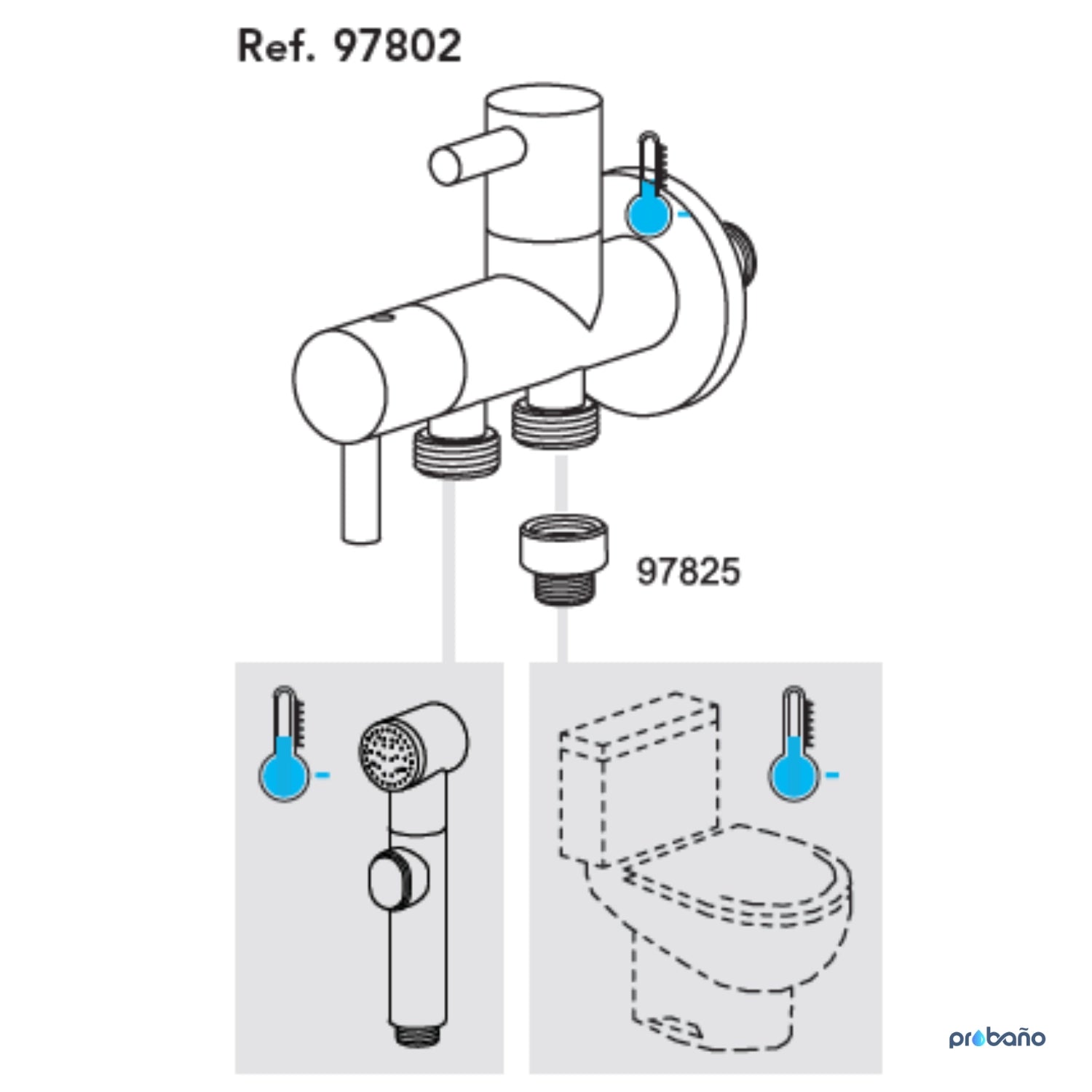 Ref. 97802

97825

probaño