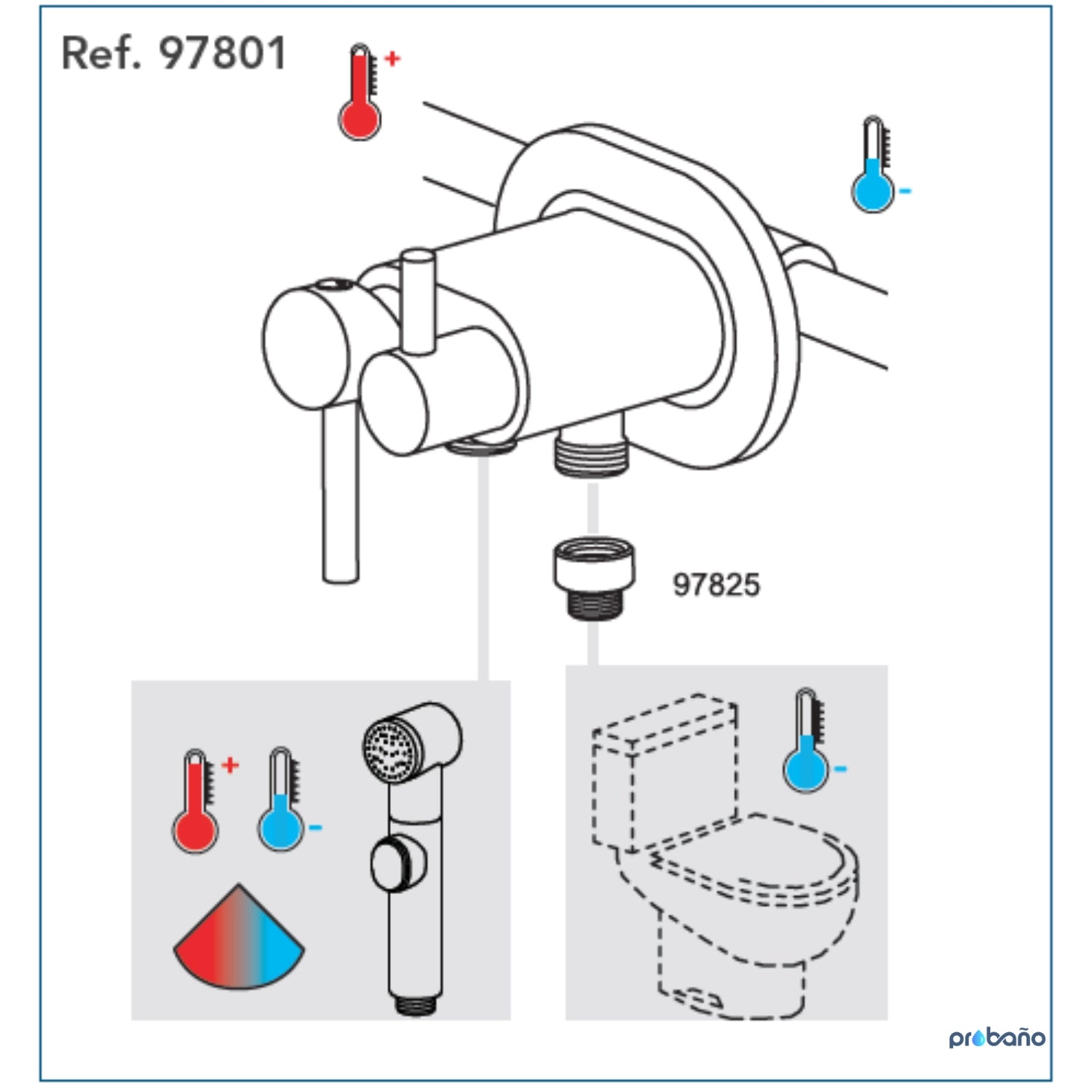 Ref. 97801

+

-

97825

+

-

-

probaño