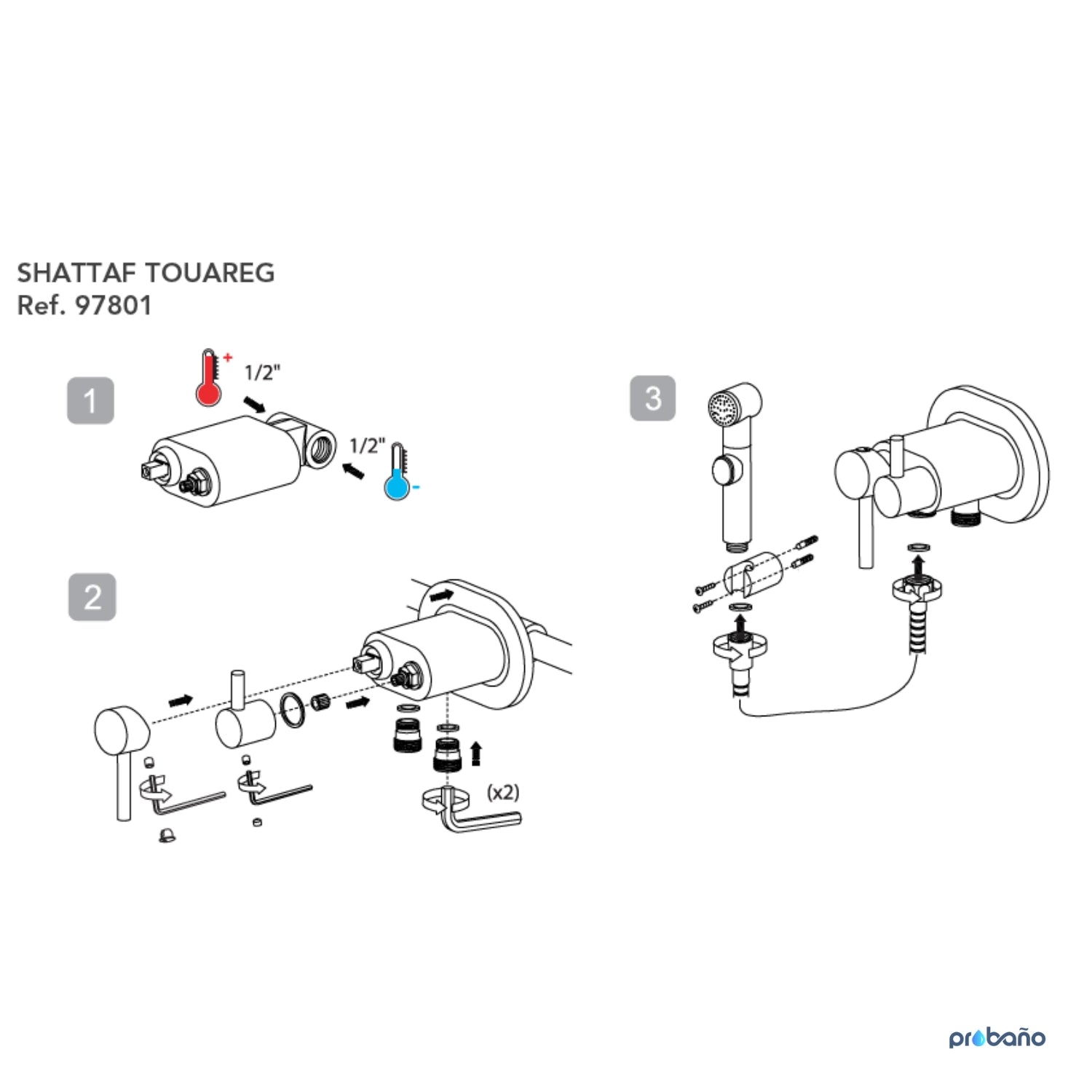 SHATTAF TOUAREG
Ref. 97801

1

+

1/2"

1/2"

-

2

(x2)

3

probaño